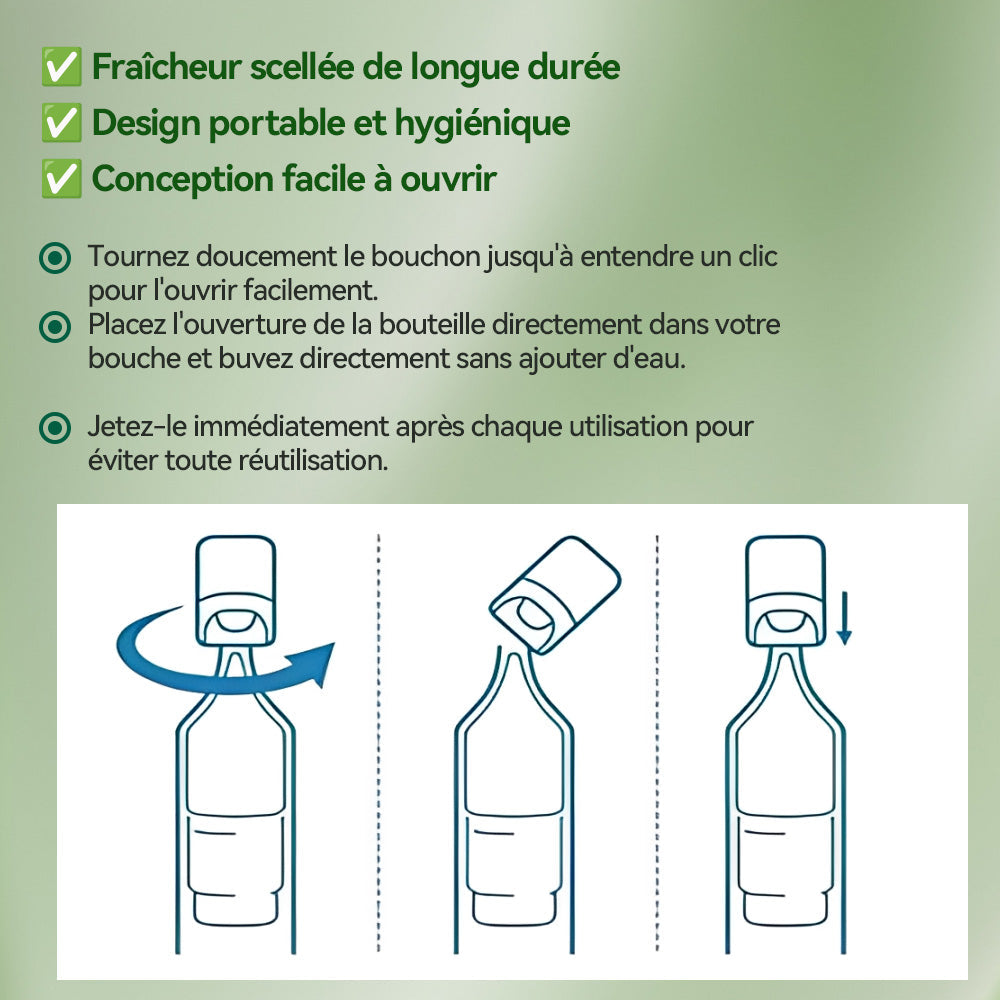 ✅ Fraîcheur scellée de longue durée
✅ Design portable et hygiénique
✅ Conception facile à ouvrir

Tournez doucement le bouchon jusqu'à entendre un clic pour l'ouvrir facilement.
Placez l'ouverture de la bouteille directement dans votre bouche et buvez directement sans ajouter d'eau.

Jetez-le immédiatement après chaque utilisation pour éviter toute réutilisation.